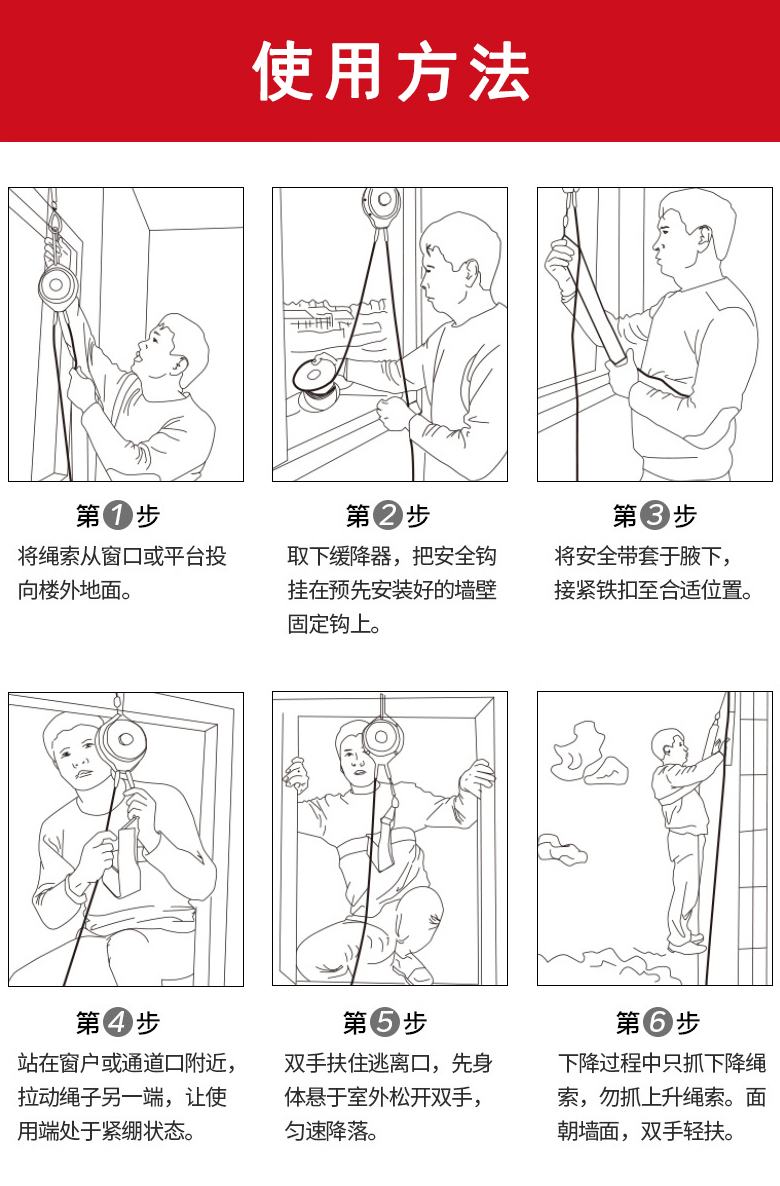 使用方法

第1步
将绳索从窗口或平台投向楼外地面。

第2步
取下缓降器，把安全钩挂在预先安装好的墙壁固定钩上。

第3步
将安全带套于腋下，接紧铁扣至合适位置。

第4步
站在窗户或通道口附近，拉动绳子另一端，让使用端处于紧绷状态。

第5步
双手扶住逃离口，先身体悬于室外松开双手，匀速降落。

第6步
下降过程中只抓下降绳索，勿抓上升绳索。面朝墙面，双手轻扶。